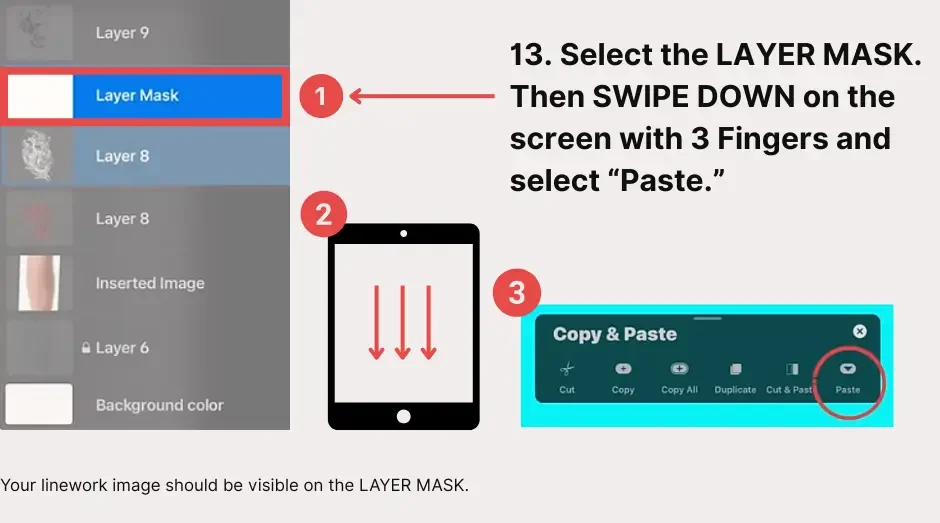 Layer 9

Layer Mask

Layer 8

Layer 8

Inserted Image

Layer 6

Background color

1

13. Select the LAYER MASK. Then SWIPE DOWN on the screen with 3 Fingers and select “Paste.”

2

3

Copy & Paste

Cut

Copy

Copy All

Duplicate

Cut & Paste

Paste

Your linework image should be visible on the LAYER MASK.