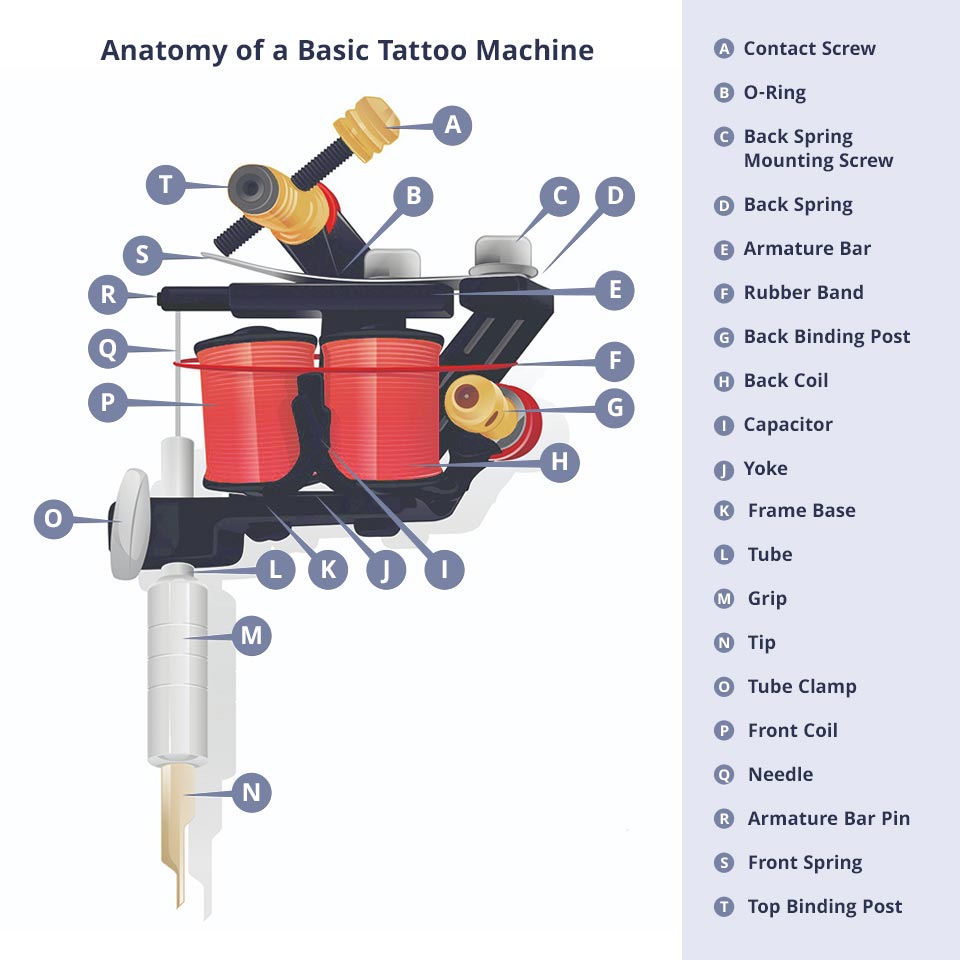 Anatomy of a Basic Tattoo Machine

A
T
B
C
D
S
R
E
Q
F
P
G
H
O
L
K
J
I
M
N

A Contact Screw
B O-Ring
C Back Spring Mounting Screw
D Back Spring
E Armature Bar
F Rubber Band
G Back Binding Post
H Back Coil
I Capacitor
J Yoke
K Frame Base
L Tube
M Grip
N Tip
O Tube Clamp
P Front Coil
Q Needle
R Armature Bar Pin
S Front Spring
T Top Binding Post