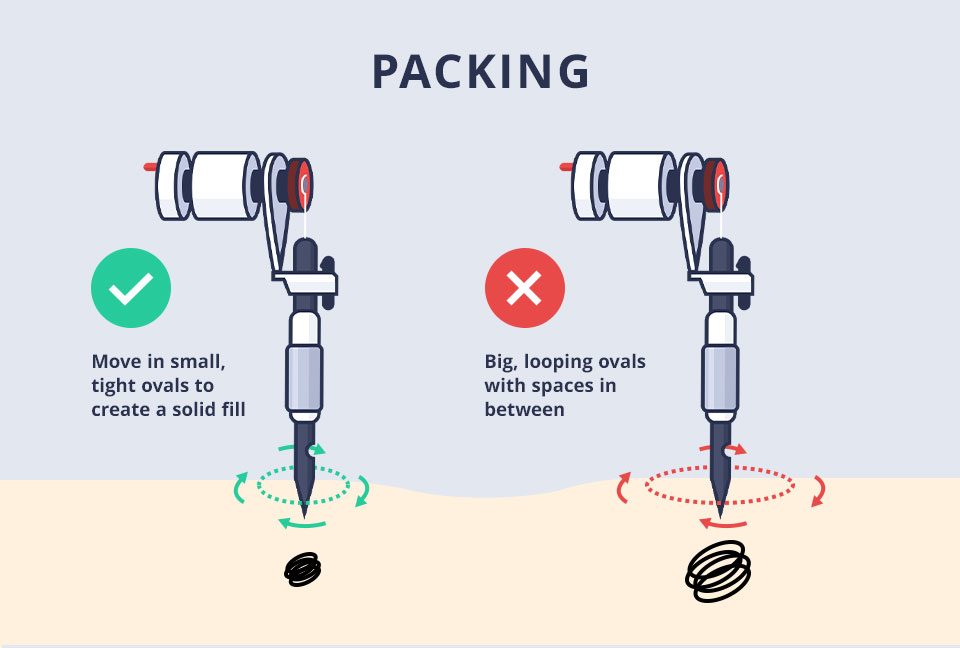 PACKING

Move in small, tight ovals to create a solid fill

Big, looping ovals with spaces in between