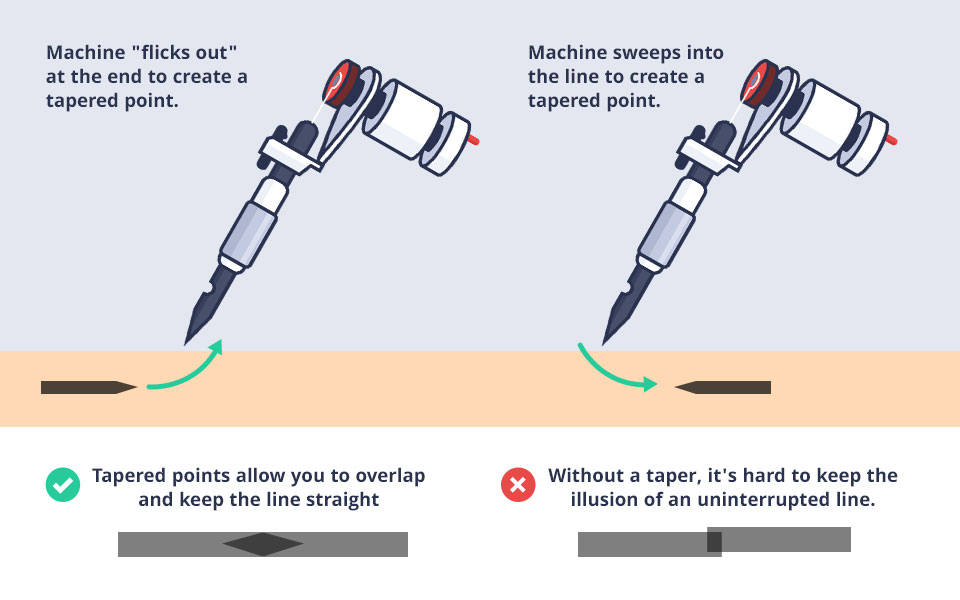 Machine "flicks out" at the end to create a tapered point.

Machine sweeps into the line to create a tapered point.

Tapered points allow you to overlap and keep the line straight

Without a taper, it's hard to keep the illusion of an uninterrupted line.