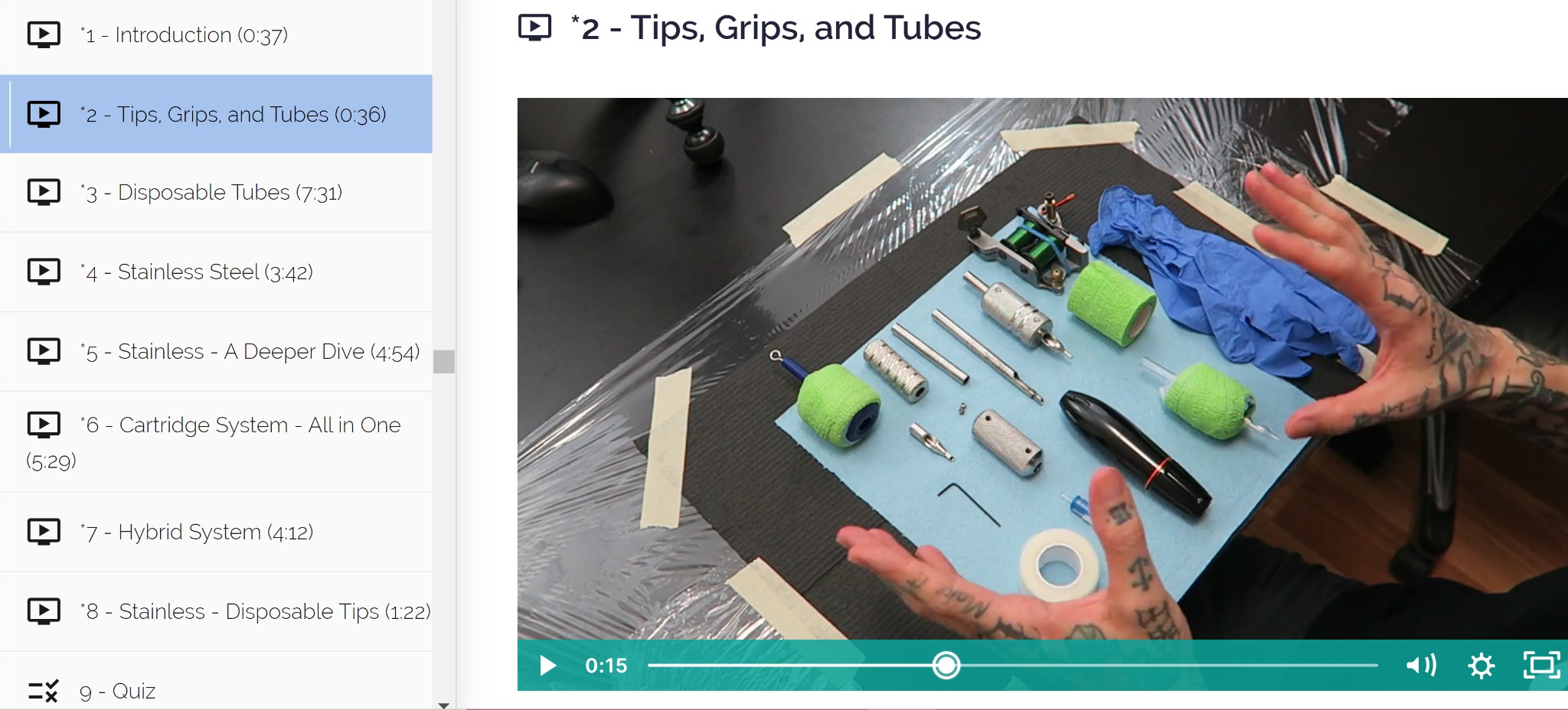 *1 - Introduction (0:37)

*2 - Tips, Grips, and Tubes (0:36)

*3 - Disposable Tubes (7:31)

*4 - Stainless Steel (3:42)

*5 - Stainless - A Deeper Dive (4:54)

*6 - Cartridge System - All in One (5:29)

*7 - Hybrid System (4:12)

*8 - Stainless - Disposable Tips (1:22)

9 - Quiz

*2 - Tips, Grips, and Tubes

0:15