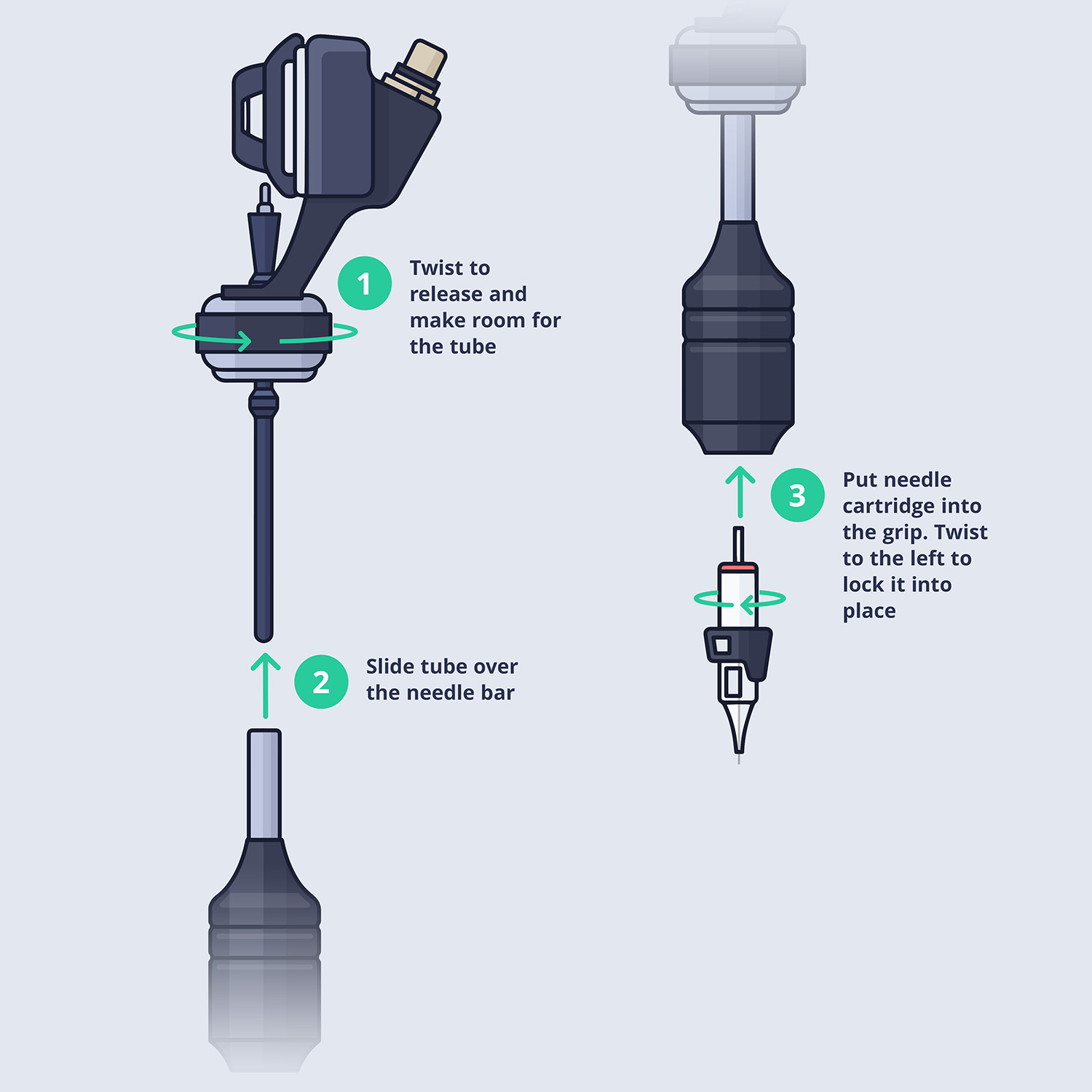 1

Twist to release and make room for the tube

2

Slide tube over the needle bar

3

Put needle cartridge into the grip. Twist to the left to lock it into place