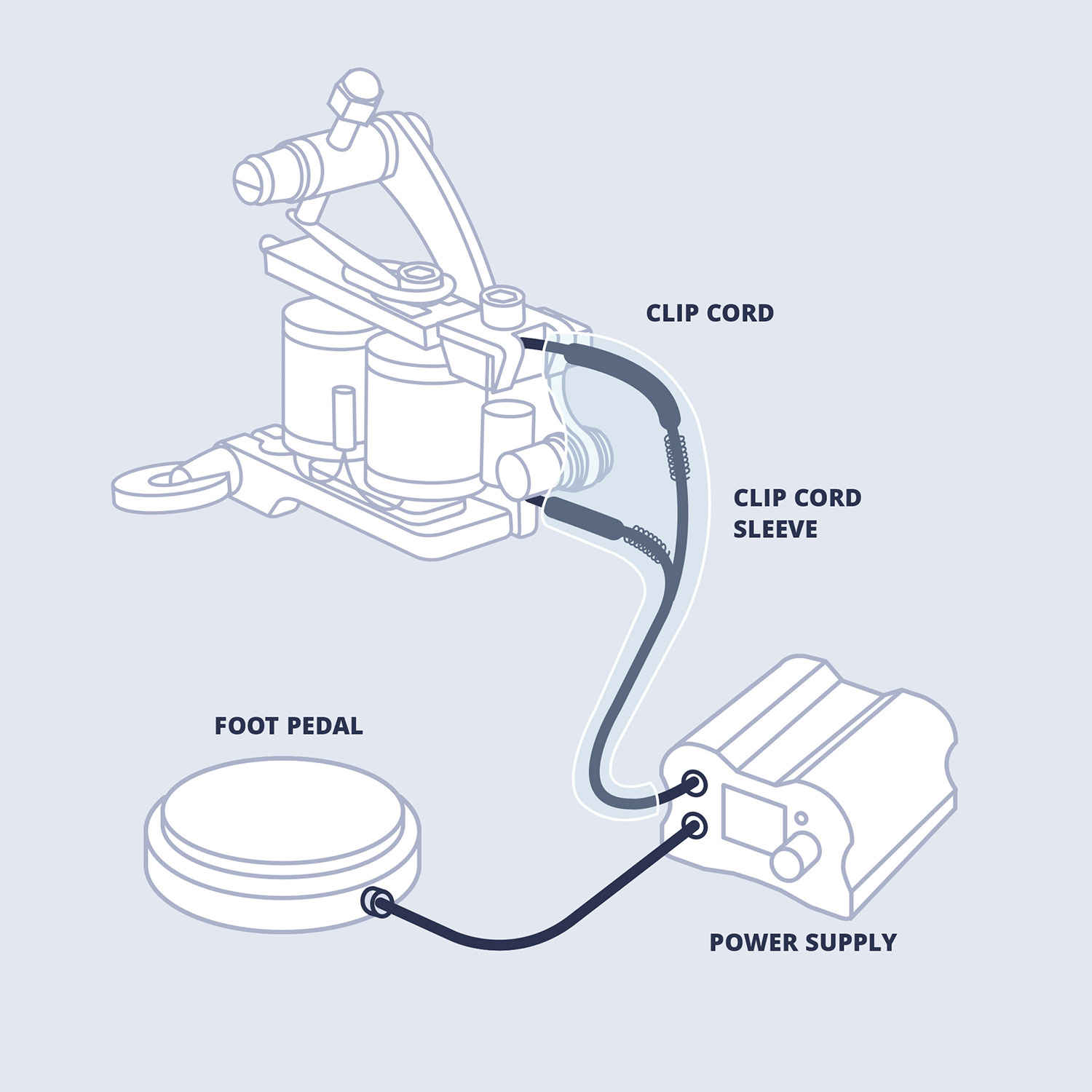 CLIP CORD

CLIP CORD SLEEVE

FOOT PEDAL

POWER SUPPLY