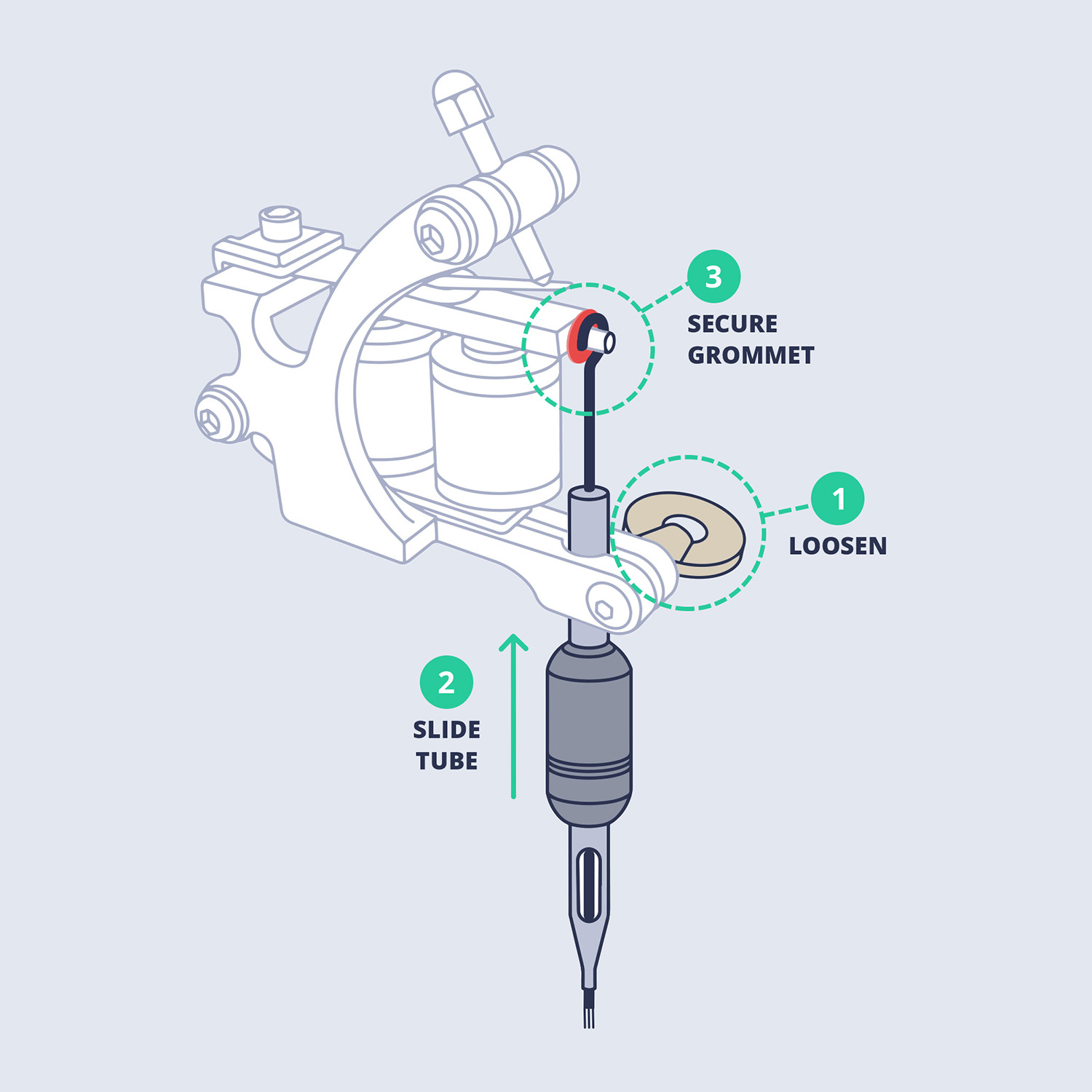 3
SECURE GROMMET

1
LOOSEN

2
SLIDE TUBE